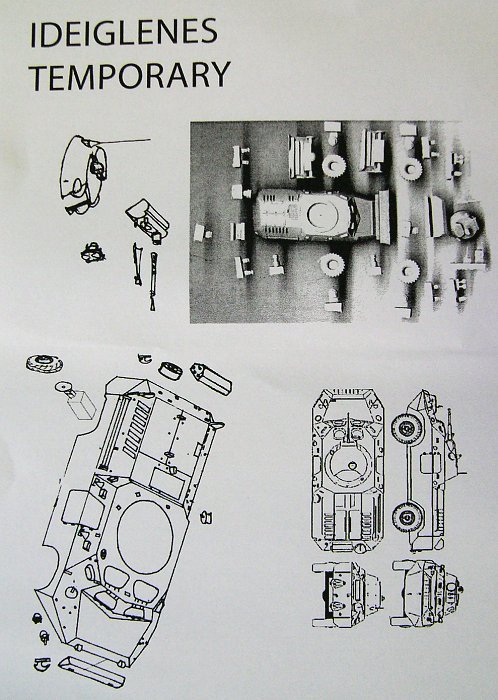 IDEIGLENES
TEMPORARY