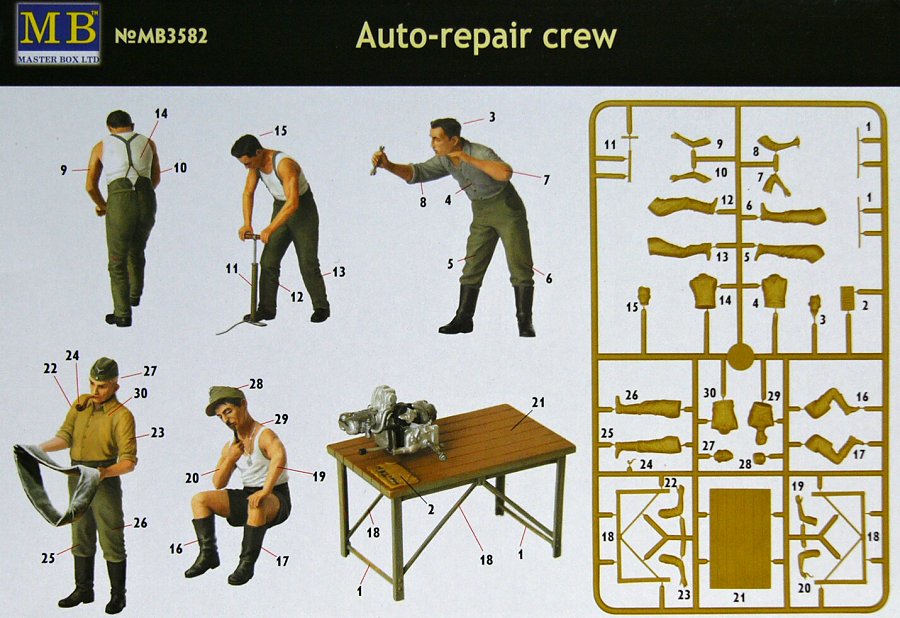 MB
MASTER BOX LTD

№MB3582

Auto-repair crew

14
9
10
15
11
12
13
3
7
8
4
5
6
22
24
27
30
23
26
25
28
29
20
19
16
17
21
2
18
18
1
1

11
9
10
8
7
1
12
6
1
13
5
15
14
4
3
2
26
30
29
16
25
24
27
28
17
22
19
18
18
23
21
20