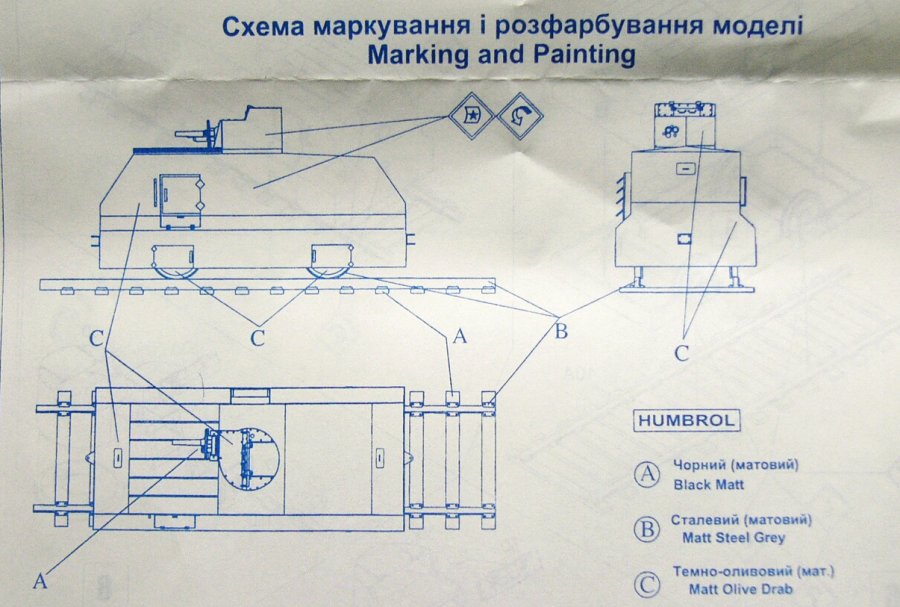 Схема маркування і розфарбування моделі
Marking and Painting

C
C
A
B
C
A

HUMBROL

A Чорний (матовий)
Black Matt

B Сталевий (матовий)
Matt Steel Grey

C Темно-оливовий (мат.)
Matt Olive Drab