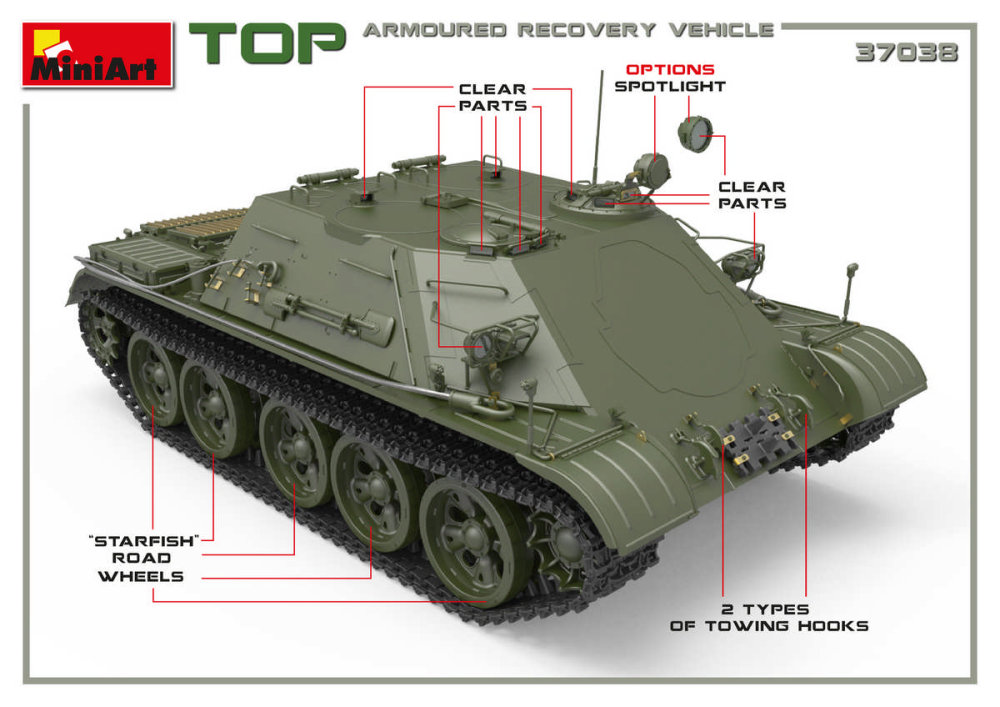 MiniArt

TOP

ARMOURED RECOVERY VEHICLE

37038

CLEAR PARTS

OPTIONS SPOTLIGHT

CLEAR PARTS

"STARFISH" ROAD WHEELS

2 TYPES OF TOWING HOOKS