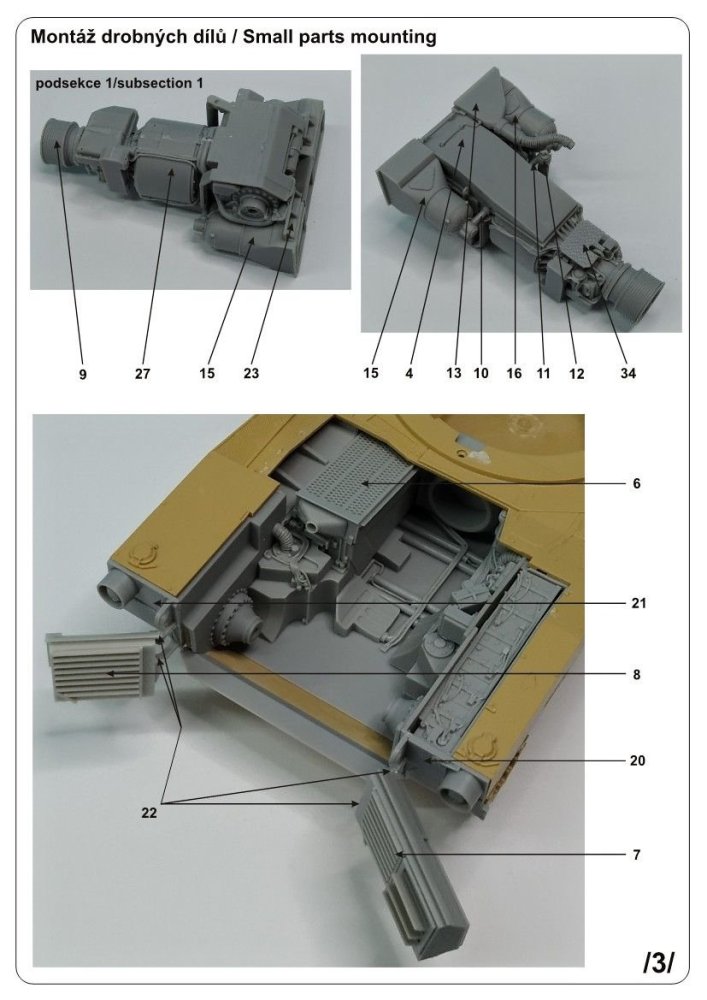 Montáž drobných dílů / Small parts mounting

podsekce 1/subsection 1

9
27
15
23

15
4
13
10
16
11
12
34

6
21
8
20
22
7

/3/