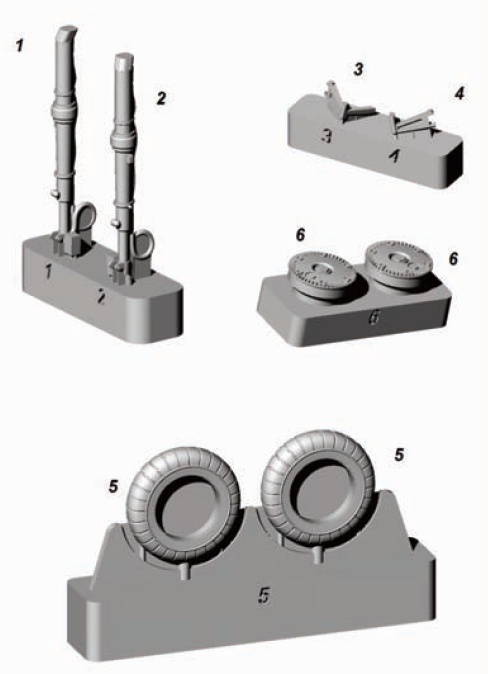 1
2
1
2
3
4
3
4
6
6
6
5
5
5