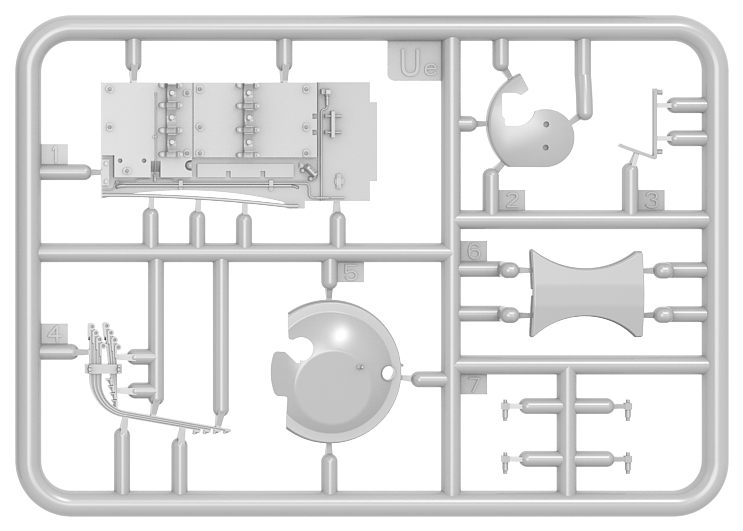 Ue
1
2
3
6
5
4
7