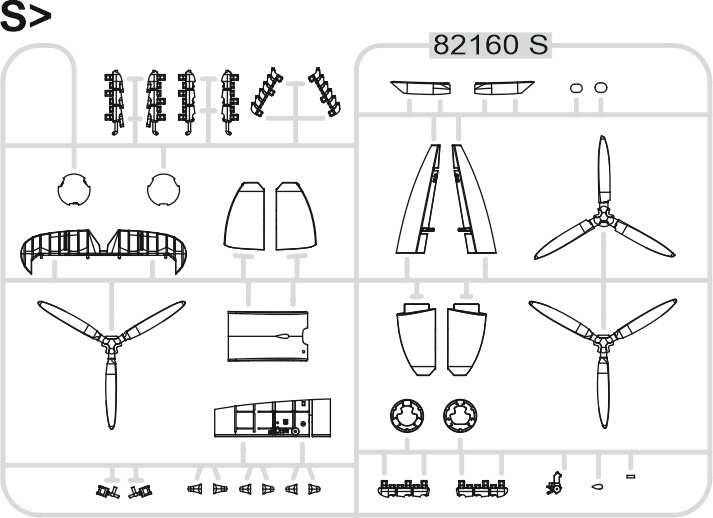 S>

82160 S