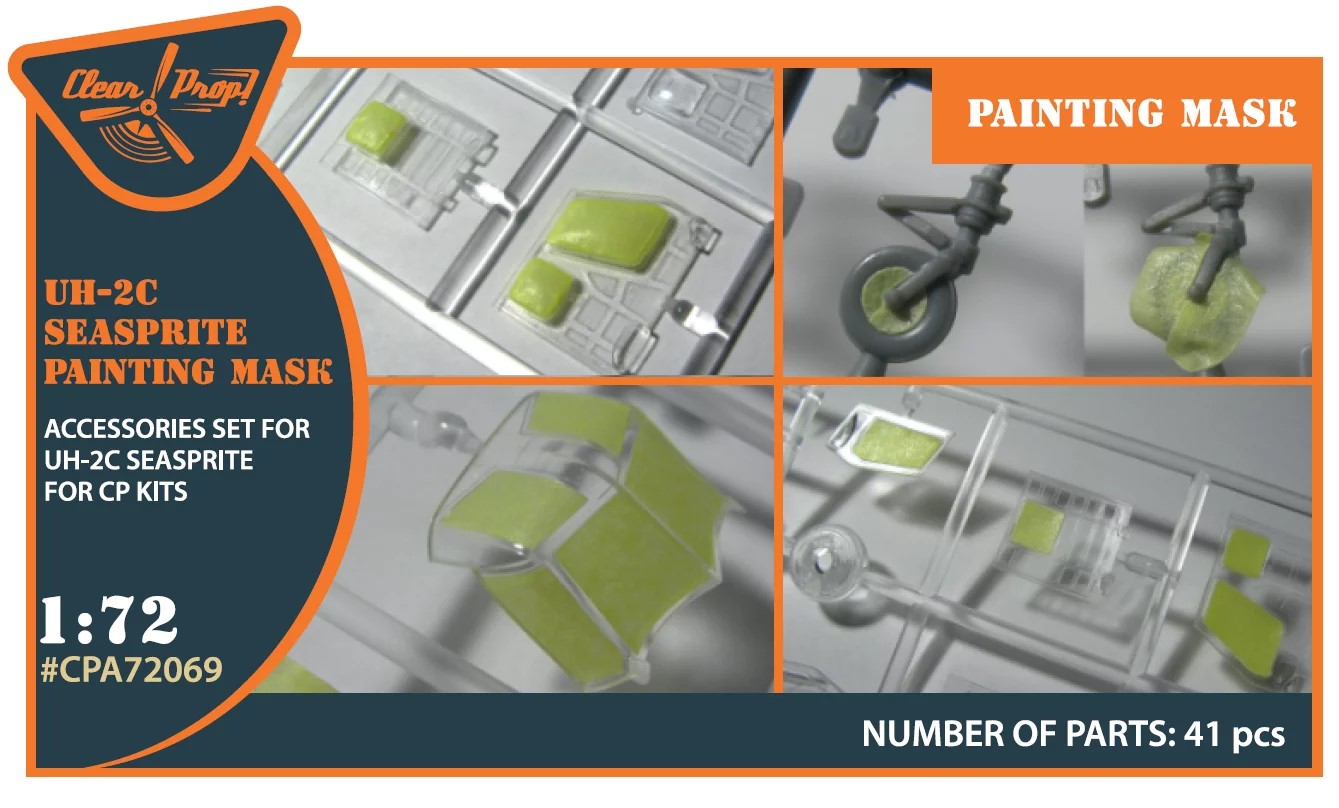 Clear Prop!

PAINTING MASK

UH-2C SEASPRITE PAINTING MASK

ACCESSORIES SET FOR UH-2C SEASPRITE FOR CP KITS

1:72
#CPA72069

NUMBER OF PARTS: 41 pcs