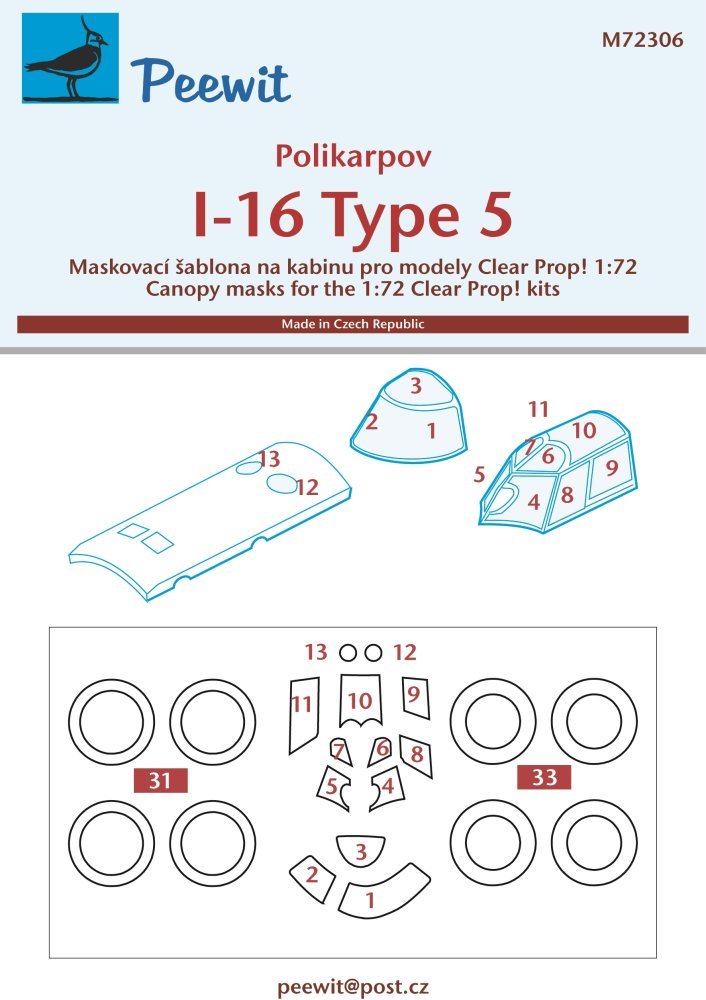 Peewit

M72306

Polikarpov

I-16 Type 5

Maskovací šablona na kabinu pro modely Clear Prop! 1:72
Canopy masks for the 1:72 Clear Prop! kits

Made in Czech Republic

3
2
1

11
10
7
6
9
5
4
8

13
12

13 12
11
10
9
7
6
8
5
4
3
2
1

31

33

peewit@post.cz