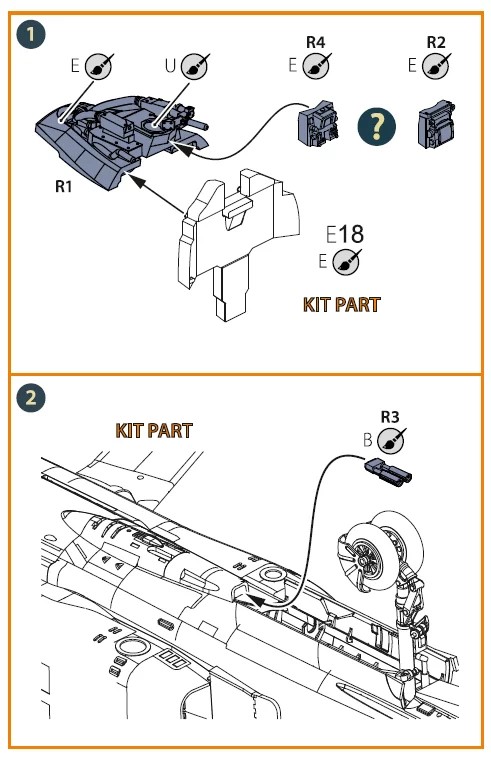 1

E U R4 E R2 E

?

R1

E18
E

KIT PART

2

KIT PART

R3
B