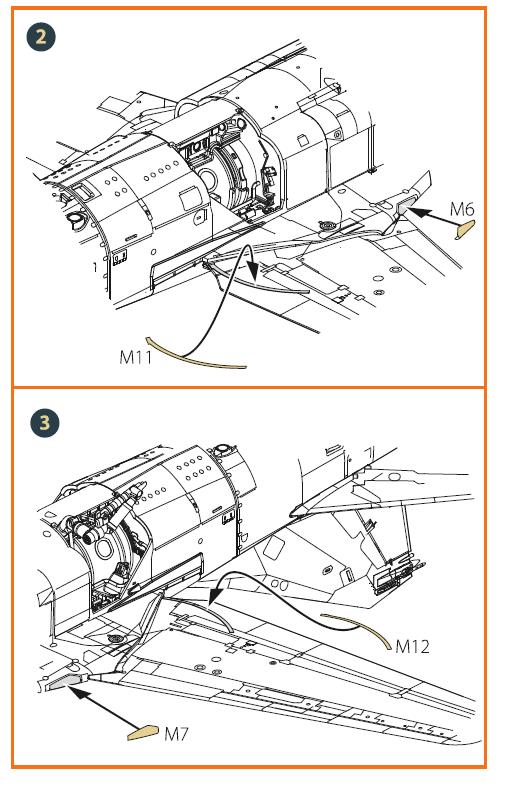 2

M6

M11

3

M12

M7