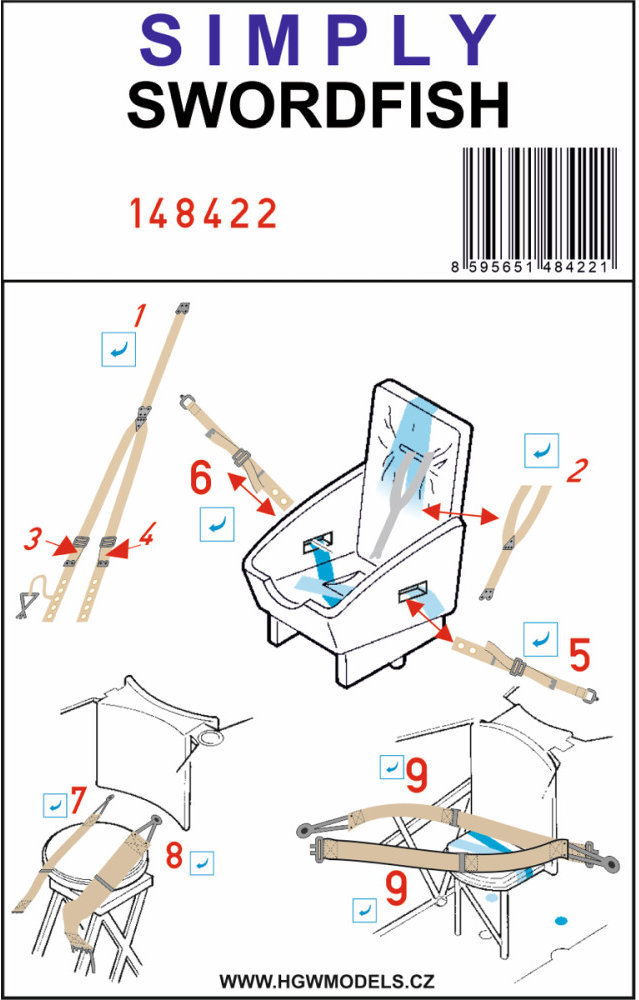 SIMPLY
SWORDFISH

148422

8 595651 484221

1
2
3
4
5
6
7
8
9
9

WWW.HGWMODELS.CZ