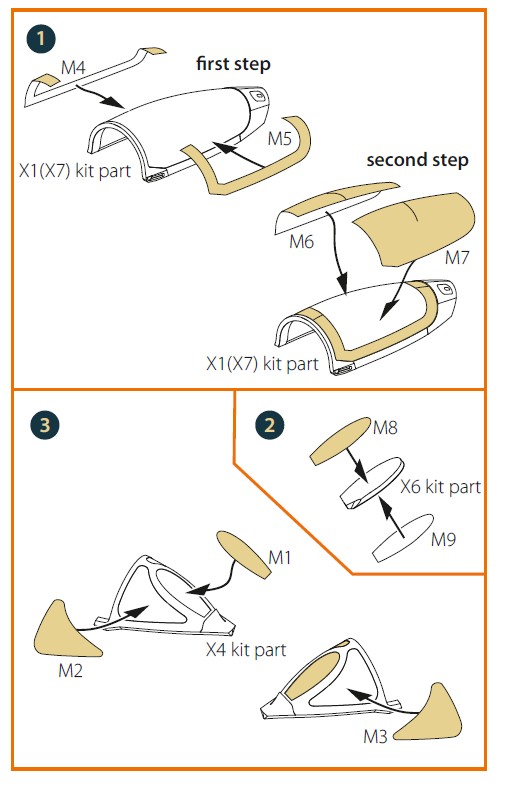 1

M4

first step

M5

X1(X7) kit part

second step

M6

M7

X1(X7) kit part

3

2

M8

X6 kit part

M9

M1

X4 kit part

M2

M3