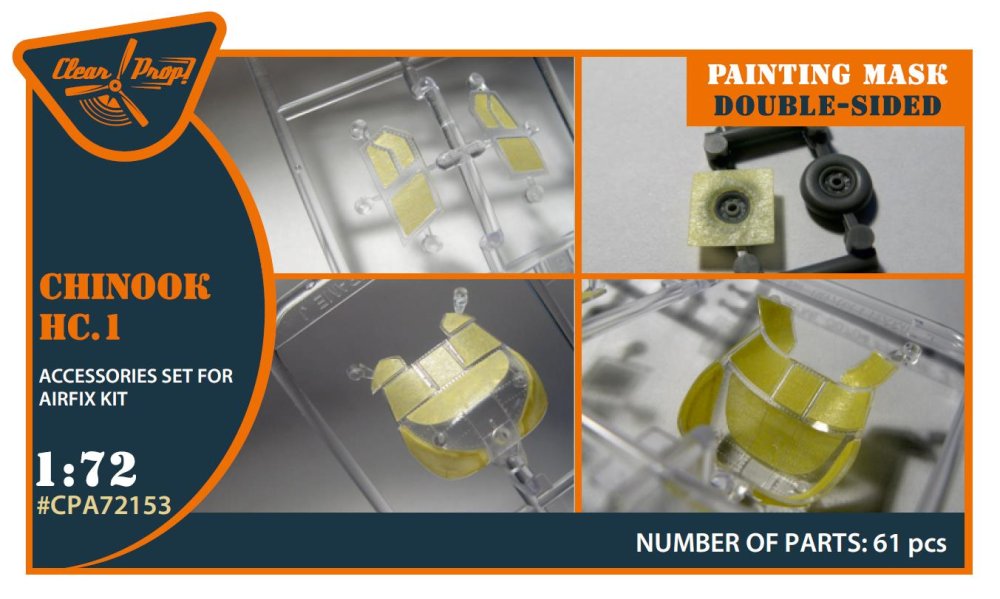 Clear Prop!

PAINTING MASK
DOUBLE-SIDED

CHINOOK
HC.1

ACCESSORIES SET FOR AIRFIX KIT

1:72
#CPA72153

NUMBER OF PARTS: 61 pcs