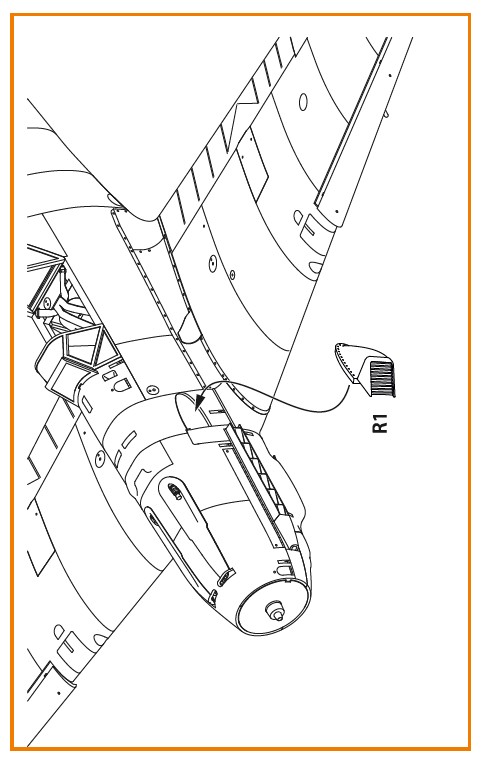 R1