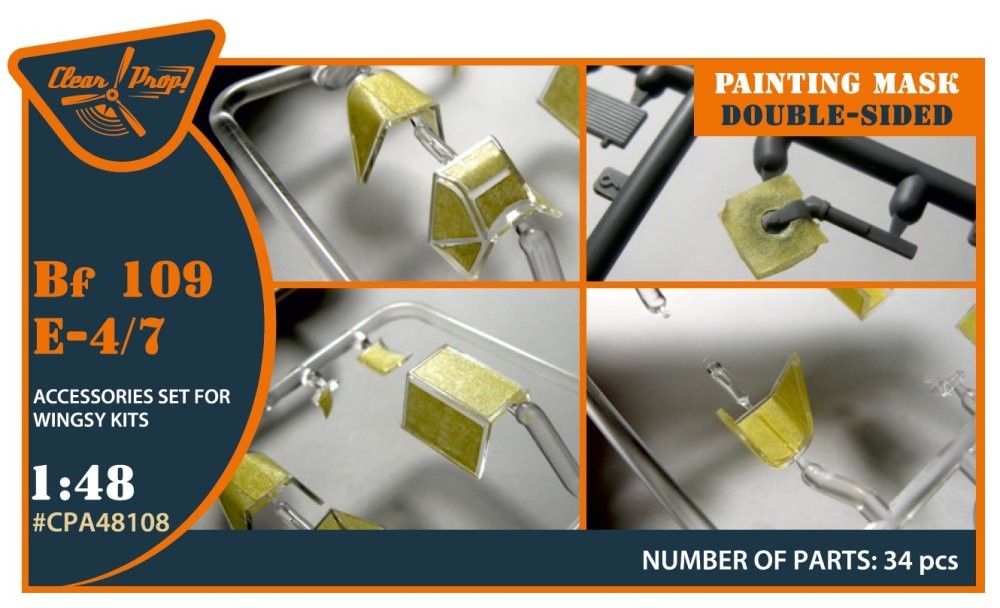 Clear Prop!

PAINTING MASK
DOUBLE-SIDED

Bf 109
E-4/7

ACCESSORIES SET FOR WINGSY KITS

1:48
#CPA48108

NUMBER OF PARTS: 34 pcs